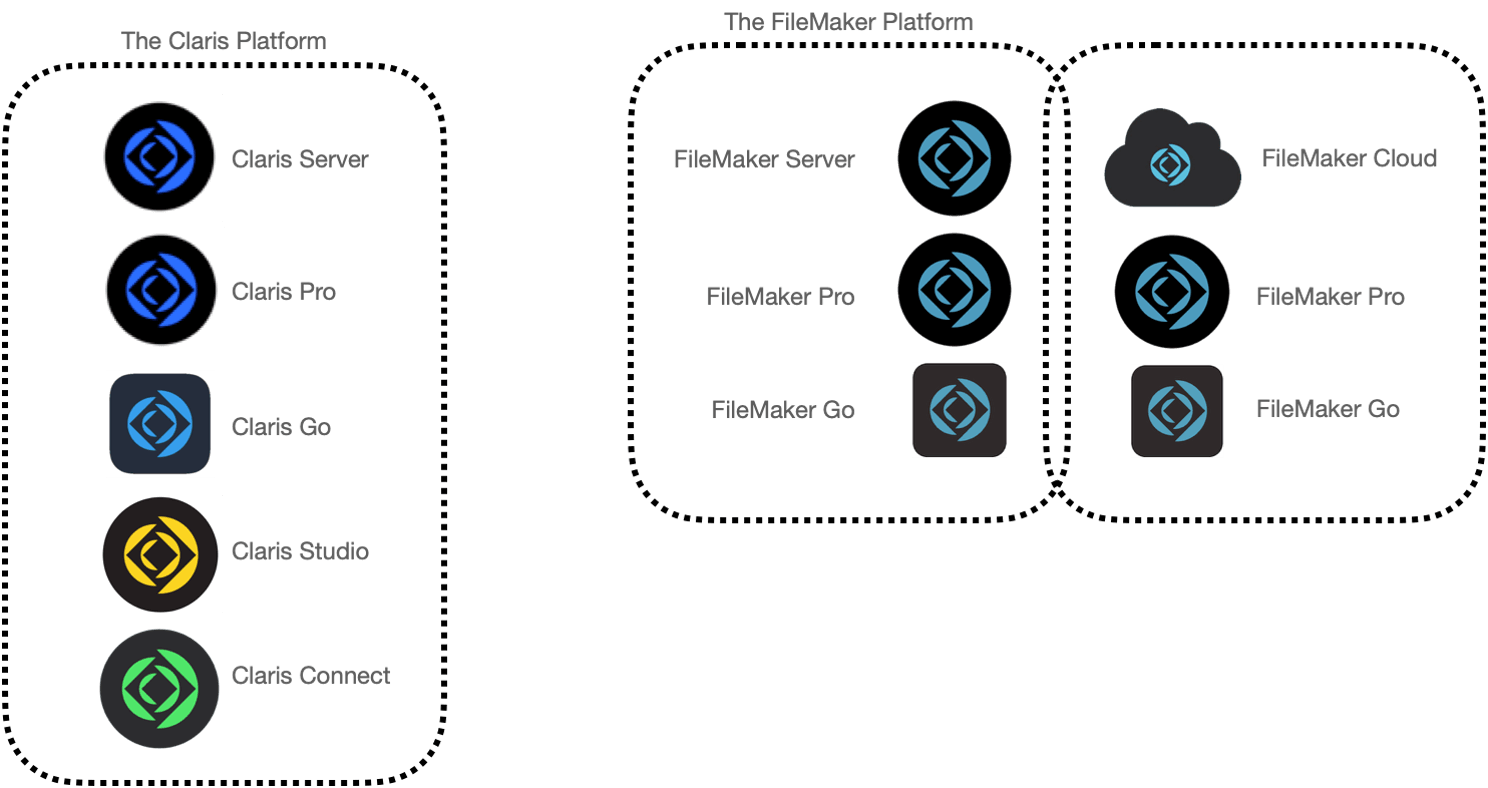 The Claris Platform

Claris Server

Claris Pro

Claris Go

Claris Studio

Claris Connect

The FileMaker Platform

FileMaker Server

FileMaker Pro

FileMaker Go

FileMaker Cloud

FileMaker Pro

FileMaker Go