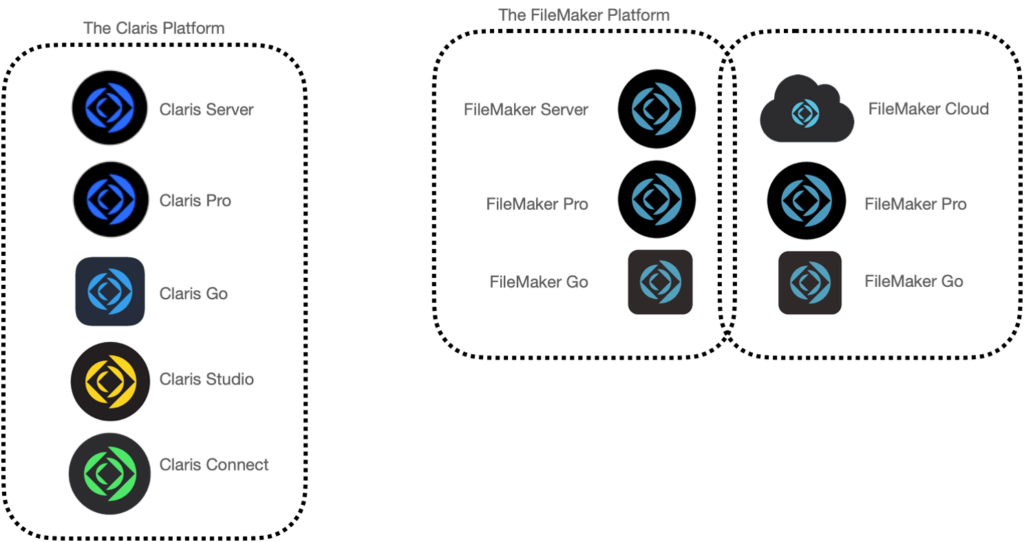 The Claris Platform

Claris Server

Claris Pro

Claris Go

Claris Studio

Claris Connect

The FileMaker Platform

FileMaker Server

FileMaker Pro

FileMaker Go

FileMaker Cloud

FileMaker Pro

FileMaker Go